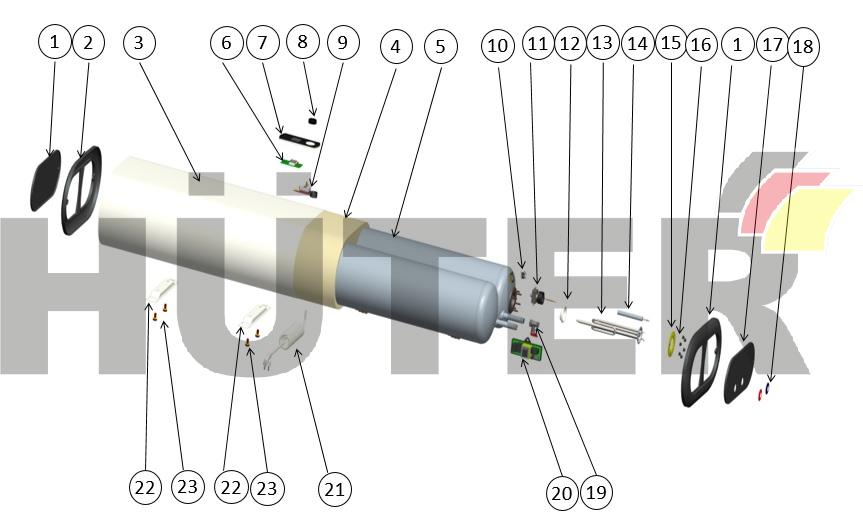 1 2 3 6 7 8 9 4 5 10 11 12 13 14 15 16 1 17 18

HÜTER

22 23 22 23 21 20 19