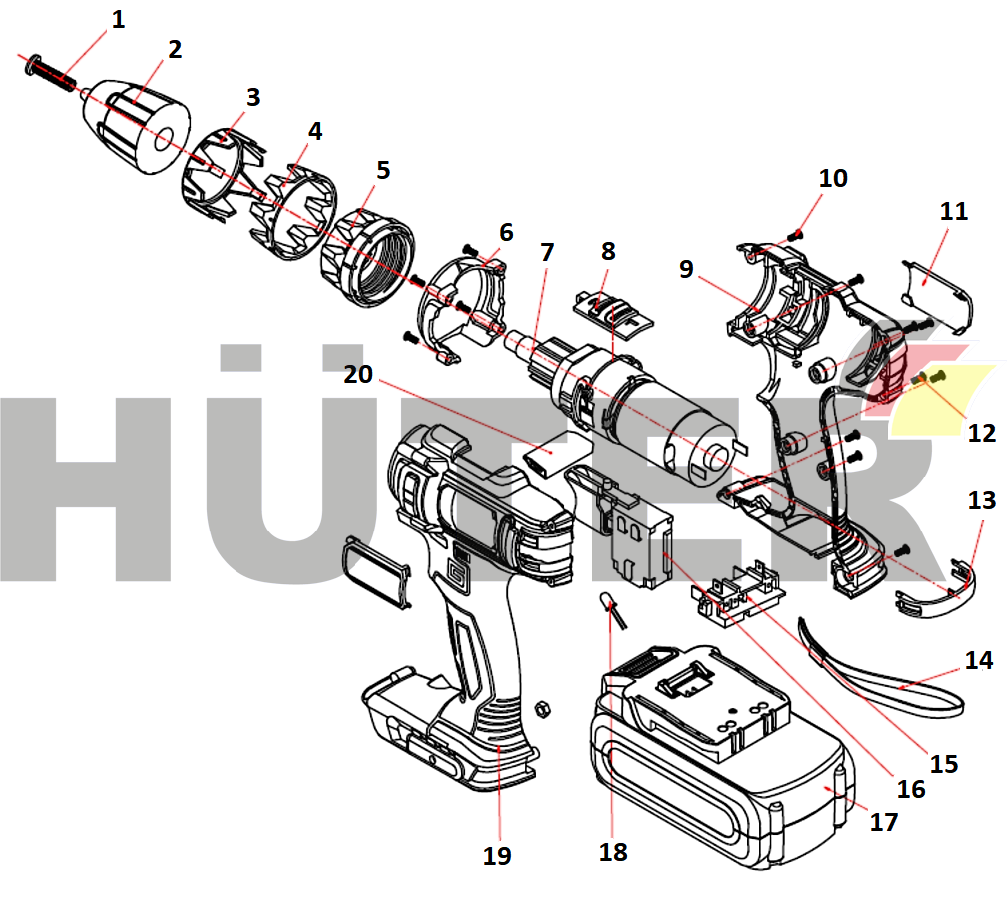 1
2
3
4
5
6
7
8
9
10
11
12
13
14
15
16
17
18
19
20
HÜTER