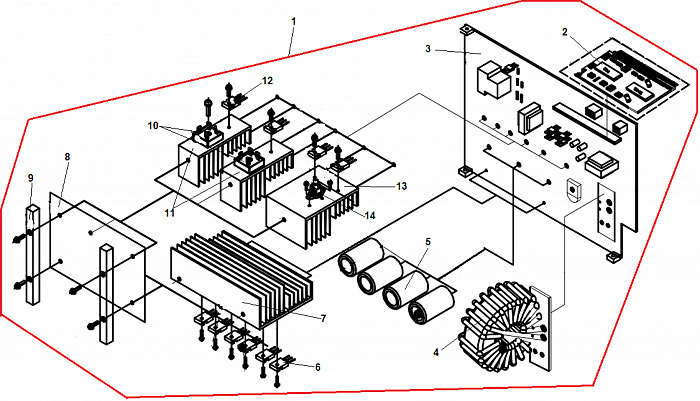 1
2
3
12
10
8
9
11
13
14
5
7
4
6